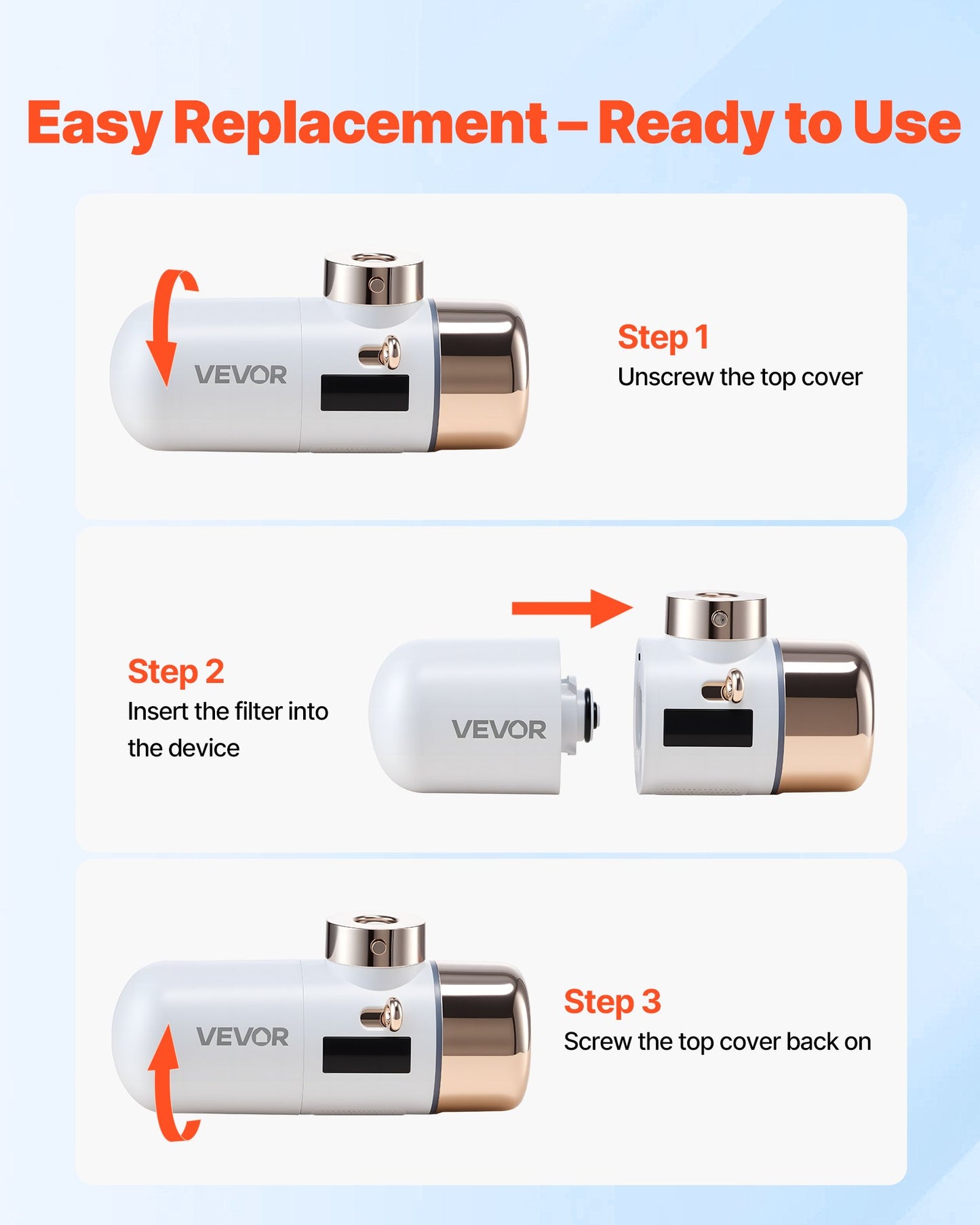 Easy Replacement – Ready to Use

VEVOR

Step 1
Unscrew the top cover

Step 2
Insert the filter into the device

VEVOR

VEVOR

Step 3
Screw the top cover back on